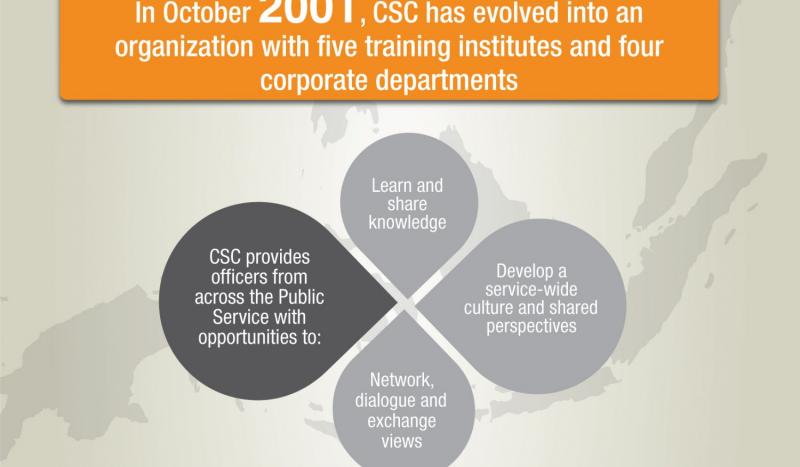 In October 2001, CSC has evolved into an organization with five training institutes and four corporate departments

CSC provides officers from across the Public Service with opportunities to:

Learn and share knowledge

Develop a service-wide culture and shared perspectives

Network, dialogue and exchange views