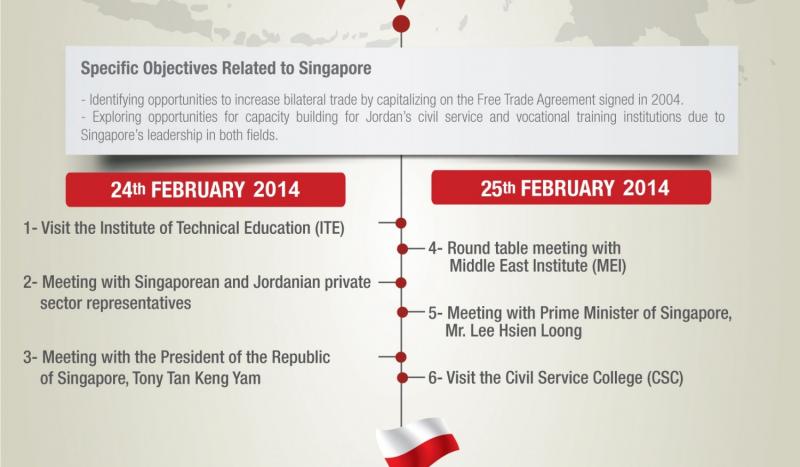 Specific Objectives Related to Singapore

- Identifying opportunities to increase bilateral trade by capitalizing on the Free Trade Agreement signed in 2004.
- Exploring opportunities for capacity building for Jordan's civil service and vocational training institutions due to Singapore's leadership in both fields.

24th FEBRUARY 2014

1- Visit the Institute of Technical Education (ITE)

2- Meeting with Singaporean and Jordanian private sector representatives

3- Meeting with the President of the Republic of Singapore, Tony Tan Keng Yam

25th FEBRUARY 2014

4- Round table meeting with Middle East Institute (MEI)

5- Meeting with Prime Minister of Singapore, Mr. Lee Hsien Loong

6- Visit the Civil Service College (CSC)