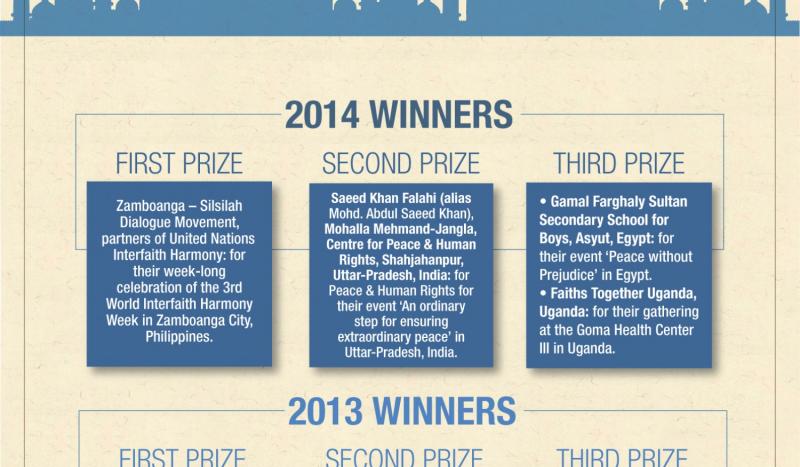 2014 WINNERS

FIRST PRIZE

Zamboanga – Silsilah Dialogue Movement, partners of United Nations Interfaith Harmony: for their week-long celebration of the 3rd World Interfaith Harmony Week in Zamboanga City, Philippines.

SECOND PRIZE

Saeed Khan Falahi (alias Mohd. Abdul Saeed Khan), Mohalla Mehmand-Jangla, Centre for Peace & Human Rights, Shahjahanpur, Uttar-Pradesh, India: for Peace & Human Rights for their event 'An ordinary step for ensuring extraordinary peace' in Uttar-Pradesh, India.

THIRD PRIZE

• Gamal Farghaly Sultan Secondary School for Boys, Asyut, Egypt: for their event 'Peace without Prejudice' in Egypt.
• Faiths Together Uganda, Uganda: for their gathering at the Goma Health Center III in Uganda.

2013 WINNERS

FIRST PRIZE

SECOND PRIZE

THIRD PRIZE